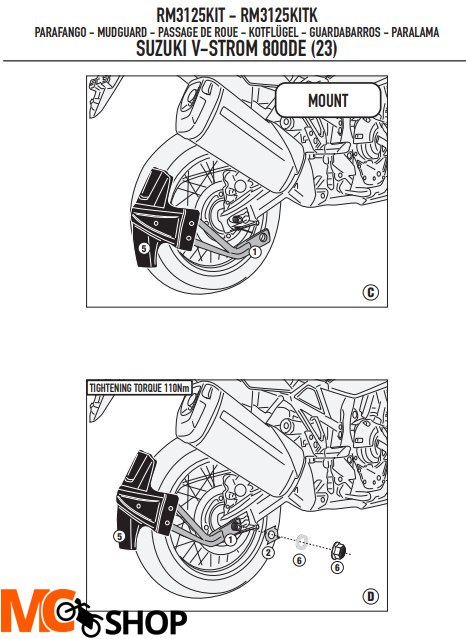 RM3125KIT - RM3125KITK
PARAFANGO - MUDGUARD - PASSAGE DE ROUE - KOTFLÜGEL - GUARDABARROS - PARALAMA
SUZUKI V-STROM 800DE (23)

MOUNT

5
1
C

TIGHTENING TORQUE 110Nm

5
1
2
6
6
D

MC SHOP