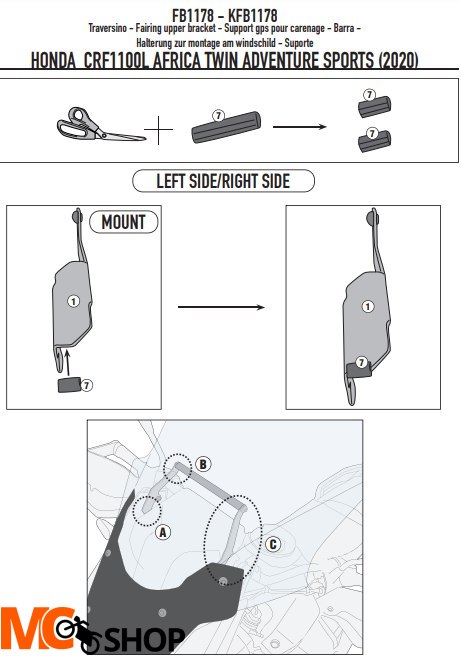 FB1178 - KFB1178
Traversino - Fairing upper bracket - Support gps pour carenage - Barra - Halterung zur montage am windschild - Suporte
HONDA CRF1100L AFRICA TWIN ADVENTURE SPORTS (2020)

7

7

7

LEFT SIDE/RIGHT SIDE

MOUNT

1

7

1

7

B

A

C

MC SHOP