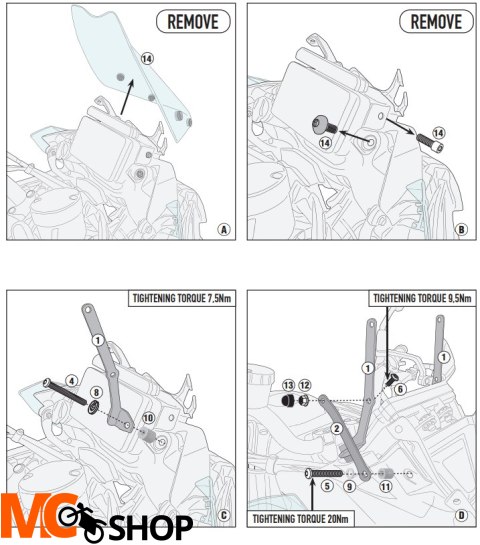 REMOVE
14
A

REMOVE
14
14
B

TIGHTENING TORQUE 7,5Nm
1
4
8
10
C

TIGHTENING TORQUE 9,5Nm
1
1
13
12
6
2
5
9
11
TIGHTENING TORQUE 20Nm
D

MC SHOP