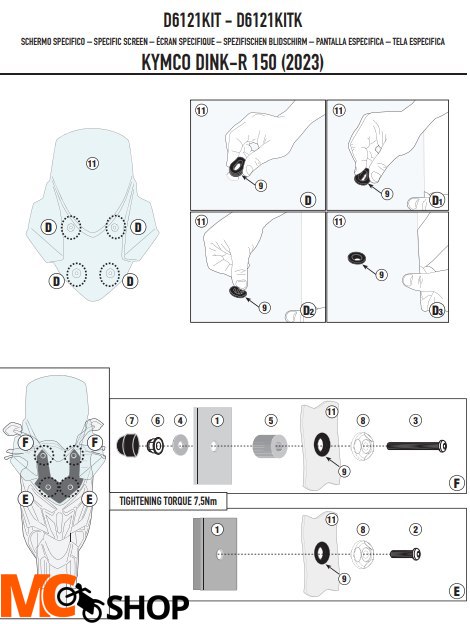 D6121KIT - D6121KITK

SCHERMO SPECIFICO – SPECIFIC SCREEN – ÉCRAN SPECIFIQUE – SPEZIFISCHEN BLIDSCHIRM – PANTALLA ESPECIFICA – TELA ESPECIFICA

KYMCO DINK-R 150 (2023)

11
D D
D D

11
9
D

11
9
D1

11
9
D2

11
9
D3

F F
E E

7 6 4 1 5 11 8 3
9
F

TIGHTENING TORQUE 7,5Nm

1 11 8 2
9
E

MC SHOP