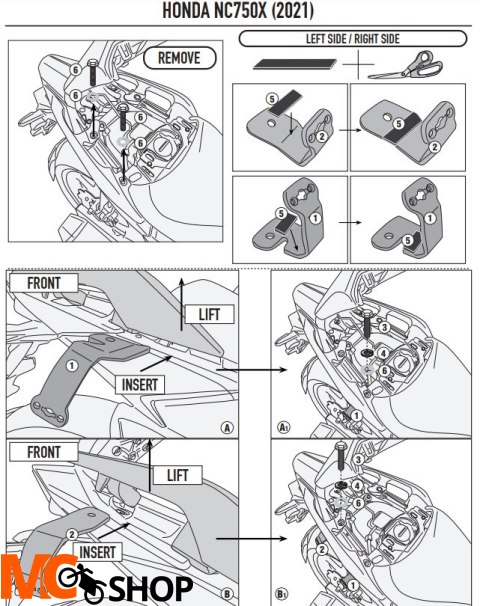 HONDA NC750X (2021)

REMOVE

6
6
6
6

LEFT SIDE / RIGHT SIDE

5
2
5
2
5
1
5
1

FRONT
LIFT
1
INSERT
A

3
4
6
1
A1

FRONT
LIFT
2
INSERT
B

3
4
6
2
1
B1

MC SHOP