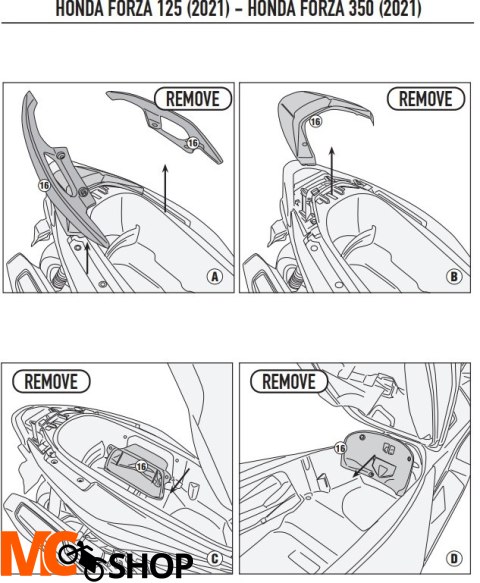 HONDA FORZA 125 (2021) – HONDA FORZA 350 (2021)

REMOVE

16

16

A

REMOVE

16

B

REMOVE

16

C

REMOVE

16

D

MC SHOP