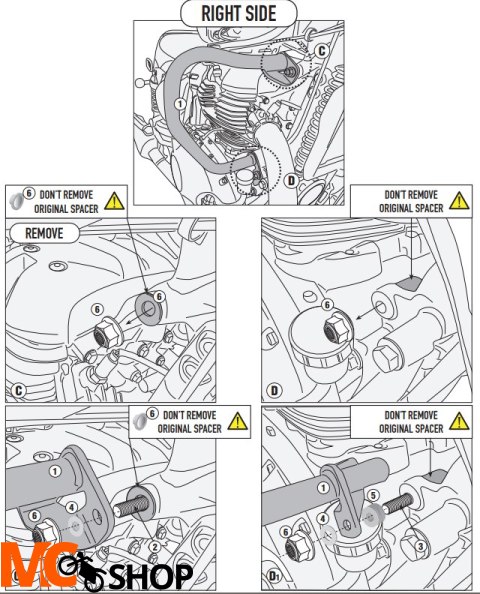 RIGHT SIDE

C
1
D

6 DON'T REMOVE ORIGINAL SPACER

REMOVE

6
6
C

DON'T REMOVE ORIGINAL SPACER

6
D

6 DON'T REMOVE ORIGINAL SPACER

1
4
6
2

DON'T REMOVE ORIGINAL SPACER

1
5
4
6
3
D1

MC SHOP