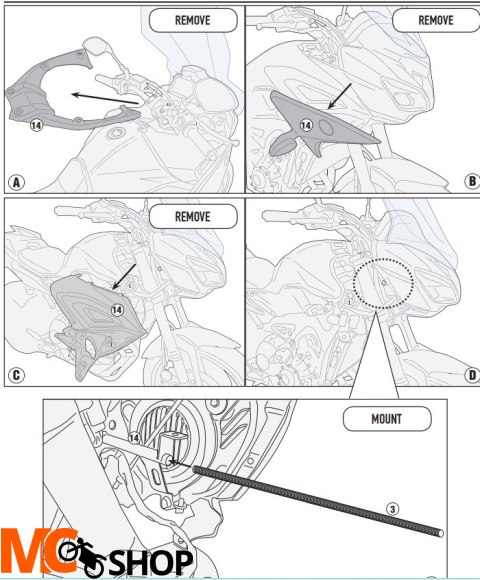 REMOVE

14

A

REMOVE

14

B

REMOVE

14

C

D

MOUNT

14

3

MC SHOP