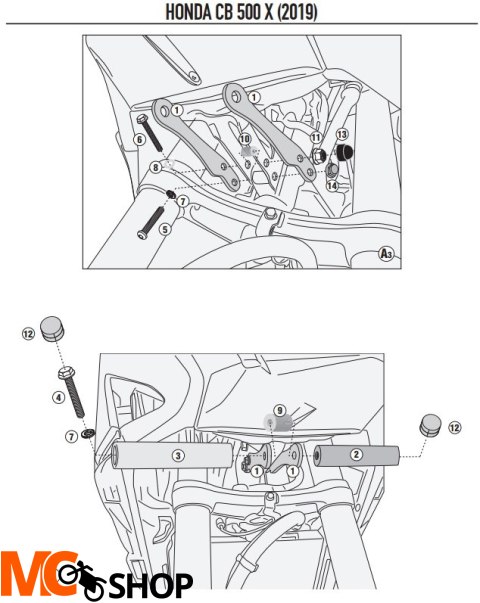 HONDA CB 500 X (2019)

1
1
6
10
11
13
8
14
7
5
A3

12
4
9
7
3
1
1
2
12

MC SHOP