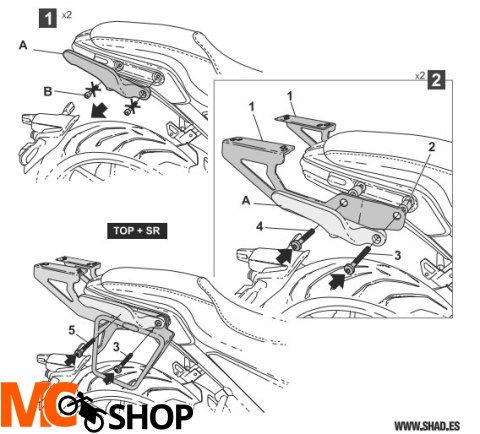 1 x2

A

B

x2 2

1

1

2

A

4

3

TOP + SR

5

3

MC SHOP

WWW.SHAD.ES