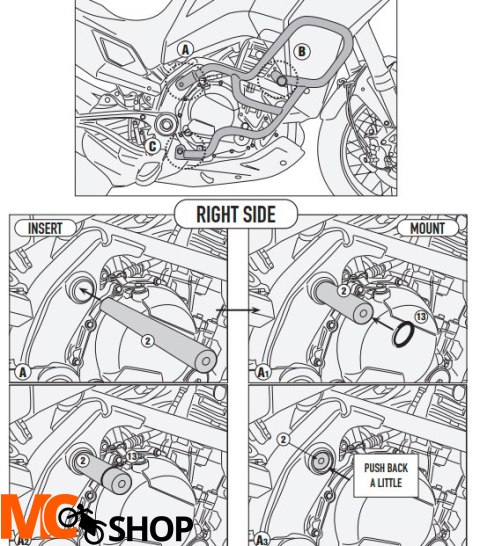 A
B
C
RIGHT SIDE
INSERT
2
A
MOUNT
2
13
A1
2
13
A2
2
PUSH BACK A LITTLE
A3
MC SHOP