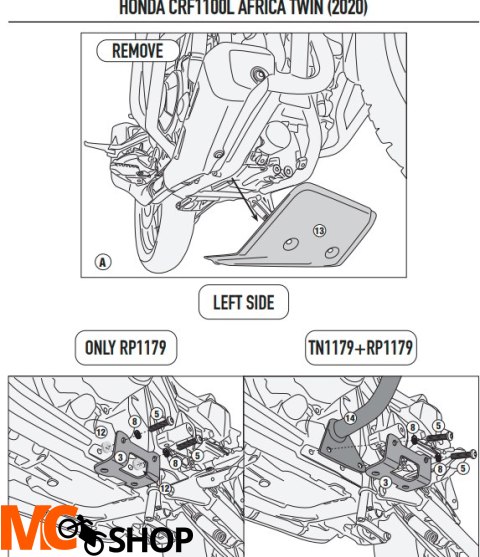 HONDA CRF1100L AFRICA TWIN (2020)

REMOVE

13

A

LEFT SIDE

ONLY RP1179

TN1179+RP1179

12
8
5
3
8
5
12

14
8
5
8
5
3

MC SHOP