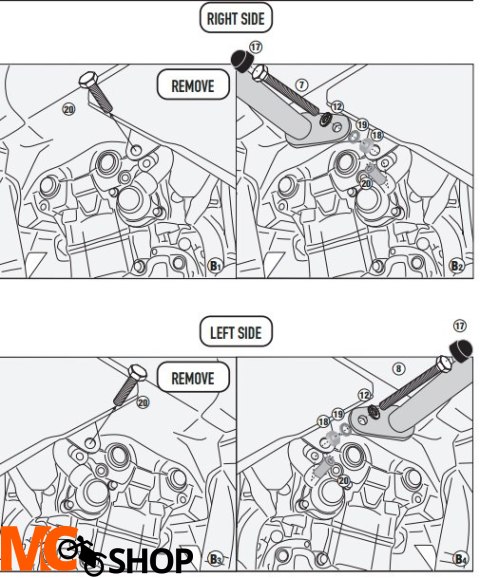 RIGHT SIDE

REMOVE

20

B1

17

7

12

19

18

20

B2

LEFT SIDE

REMOVE

20

B3

17

8

12

19

18

20

B4

MC SHOP